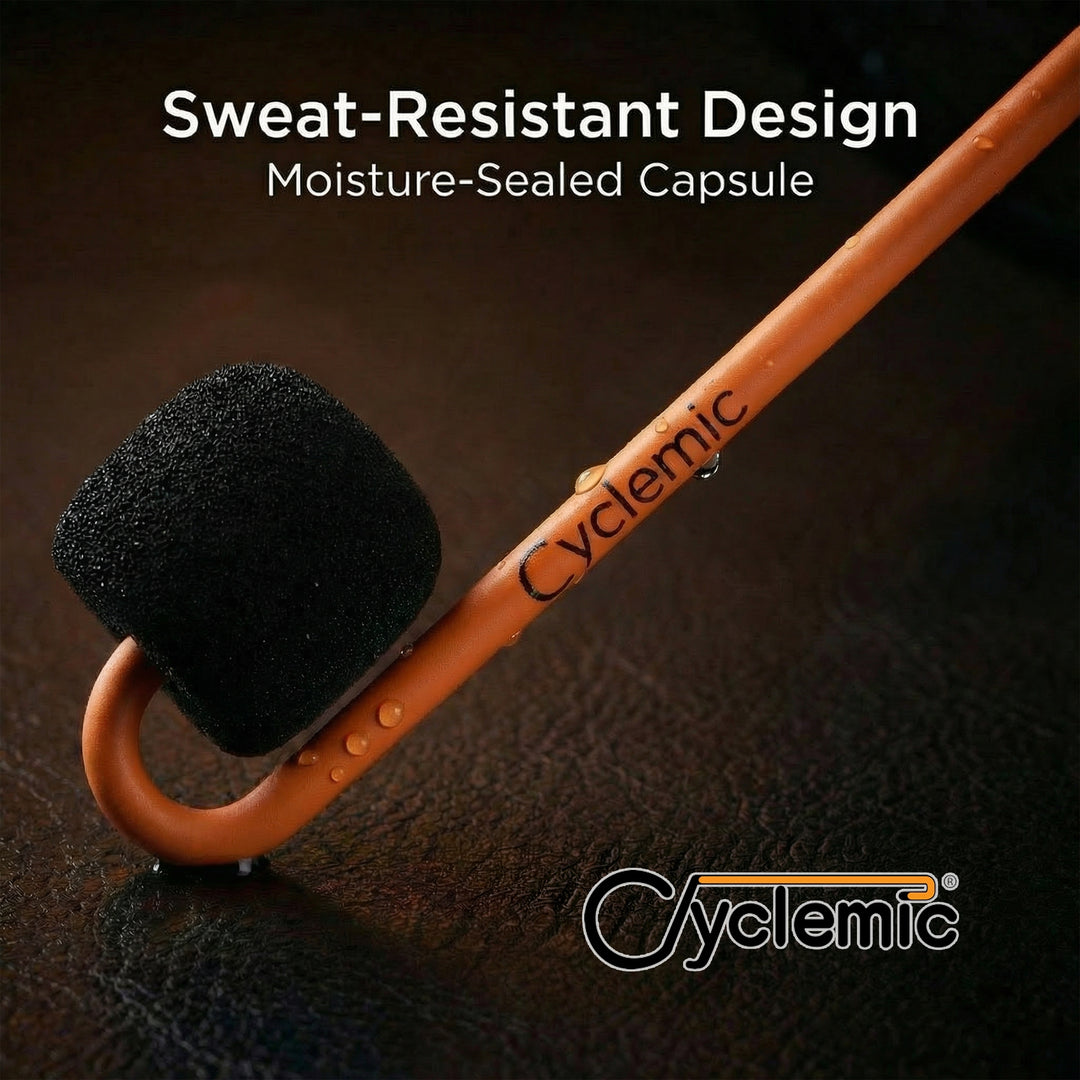 Sweat-Resistant Design
Moisture-Sealed Capsule

Cyclemic

Cyclemic®